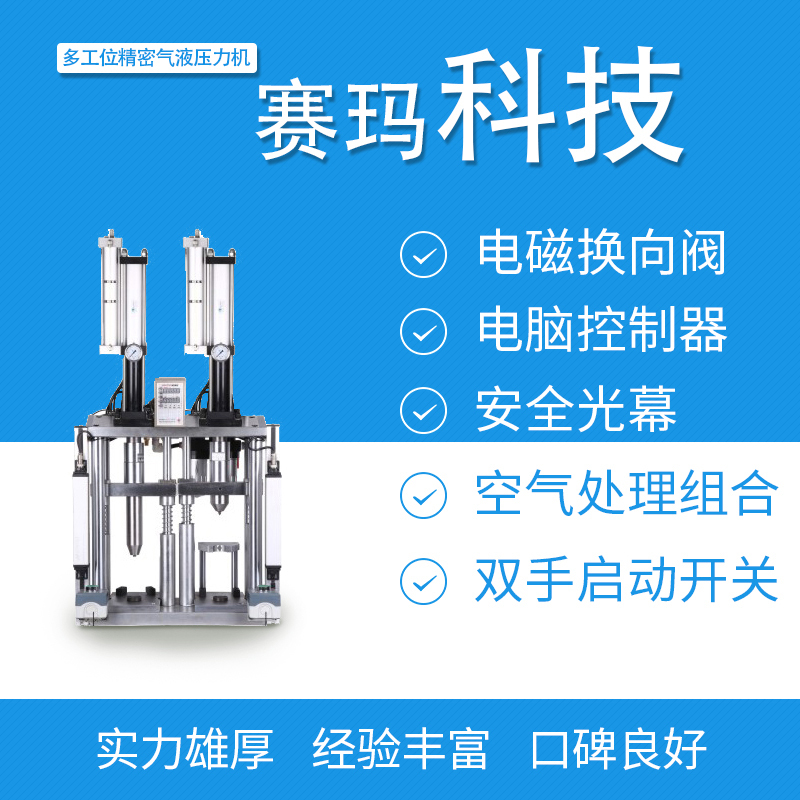 多工位精密气液压力机

赛玛科技

电磁换向阀

电脑控制器

安全光幕

空气处理组合

双手启动开关

实力雄厚 经验丰富 口碑良好